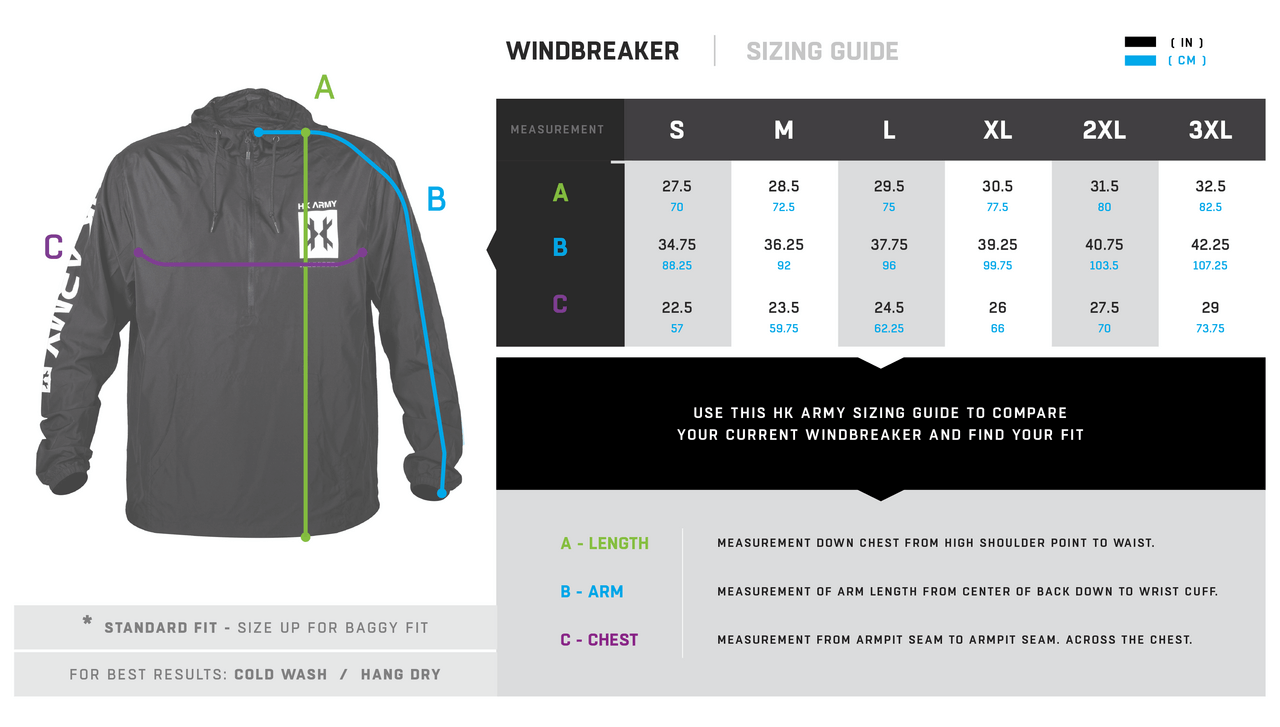 WINDBREAKER | SIZING GUIDE

( IN )
( CM )

A
B
C

HK ARMY

| MEASUREMENT | S | M | L | XL | 2XL | 3XL |
|---|---|---|---|---|---|---|
| A | 27.5 70 | 28.5 72.5 | 29.5 75 | 30.5 77.5 | 31.5 80 | 32.5 82.5 |
| B | 34.75 88.25 | 36.25 92 | 37.75 96 | 39.25 99.75 | 40.75 103.5 | 42.25 107.25 |
| C | 22.5 57 | 23.5 59.75 | 24.5 62.25 | 26 66 | 27.5 70 | 29 73.75 |

USE THIS HK ARMY SIZING GUIDE TO COMPARE YOUR CURRENT WINDBREAKER AND FIND YOUR FIT

A - LENGTH MEASUREMENT DOWN CHEST FROM HIGH SHOULDER POINT TO WAIST.

B - ARM MEASUREMENT OF ARM LENGTH FROM CENTER OF BACK DOWN TO WRIST CUFF.

C - CHEST MEASUREMENT FROM ARMPIT SEAM TO ARMPIT SEAM. ACROSS THE CHEST.

* STANDARD FIT - SIZE UP FOR BAGGY FIT

FOR BEST RESULTS: COLD WASH / HANG DRY